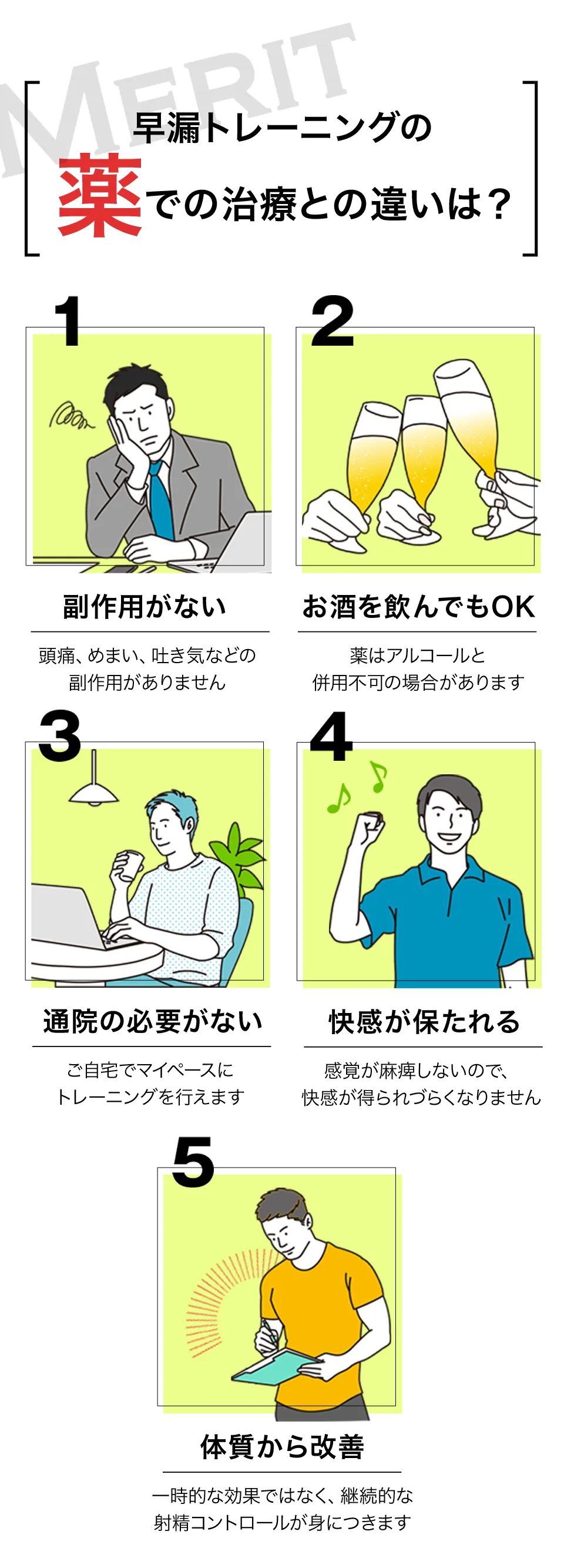 MERIT

早漏トレーニングの
薬での治療との違いは？

1
副作用がない
頭痛、めまい、吐き気などの副作用がありません

2
お酒を飲んでもOK
薬はアルコールと併用不可の場合があります

3
通院の必要がない
ご自宅でマイペースにトレーニングを行えます

4
快感が保たれる
感覚が麻痺しないので、快感が得られづらくなりません

5
体質から改善
一時的な効果ではなく、継続的な射精コントロールが身につきます